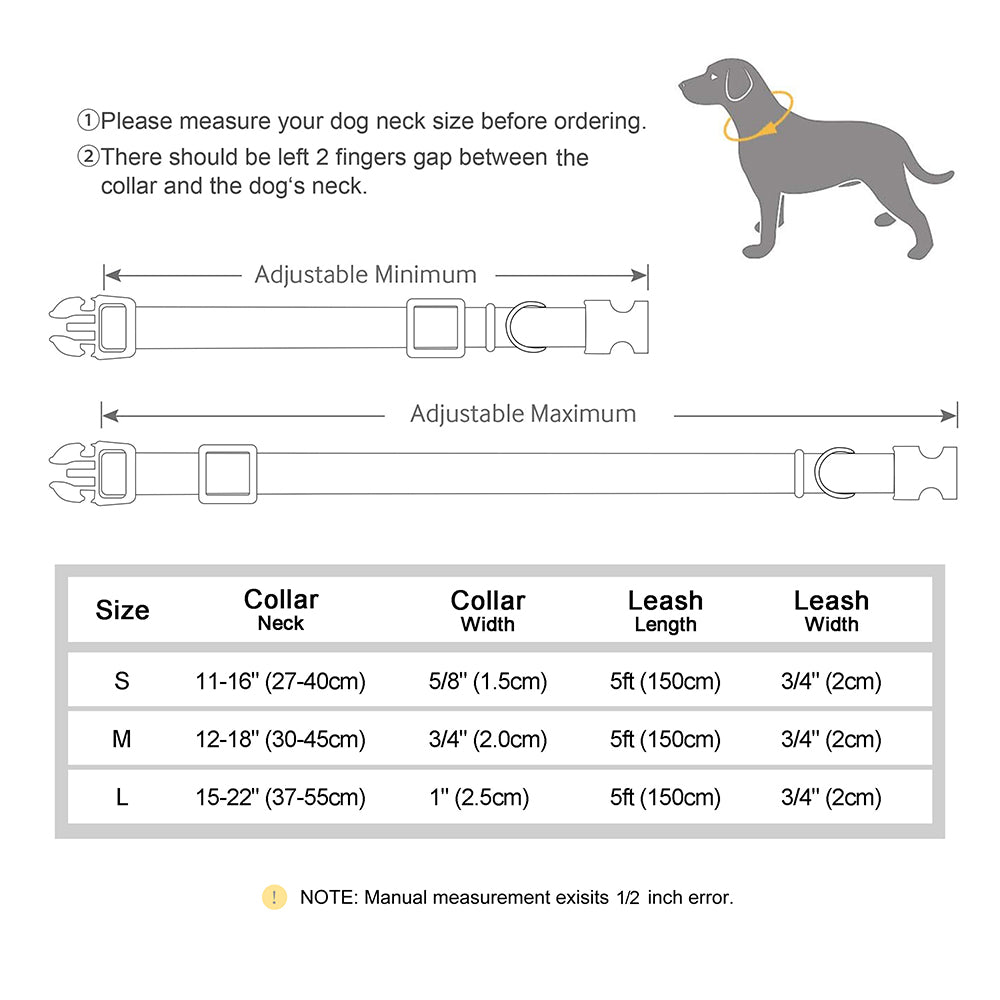 ①Please measure your dog neck size before ordering.
②There should be left 2 fingers gap between the collar and the dog's neck.

Adjustable Minimum

Adjustable Maximum

| Size | Collar Neck | Collar Width | Leash Length | Leash Width |
|---|---|---|---|---|
| S | 11-16" (27-40cm) | 5/8" (1.5cm) | 5ft (150cm) | 3/4" (2cm) |
| M | 12-18" (30-45cm) | 3/4" (2.0cm) | 5ft (150cm) | 3/4" (2cm) |
| L | 15-22" (37-55cm) | 1" (2.5cm) | 5ft (150cm) | 3/4" (2cm) |

! NOTE: Manual measurement exisits 1/2 inch error.