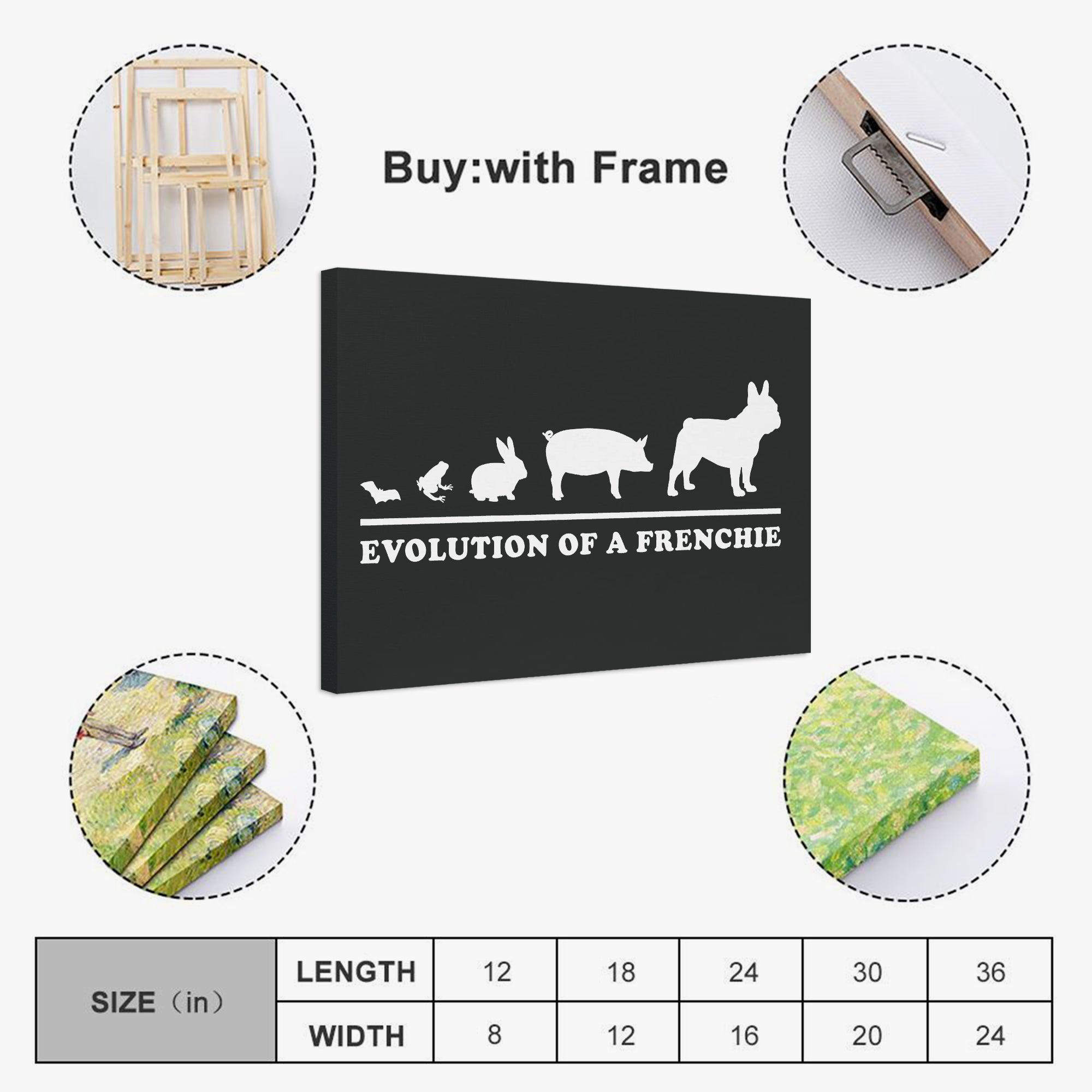 Buy:with Frame

EVOLUTION OF A FRENCHIE

| SIZE（in） | LENGTH | 12 | 18 | 24 | 30 | 36 |
|---|---|---|---|---|---|---|
| | WIDTH | 8 | 12 | 16 | 20 | 24 |