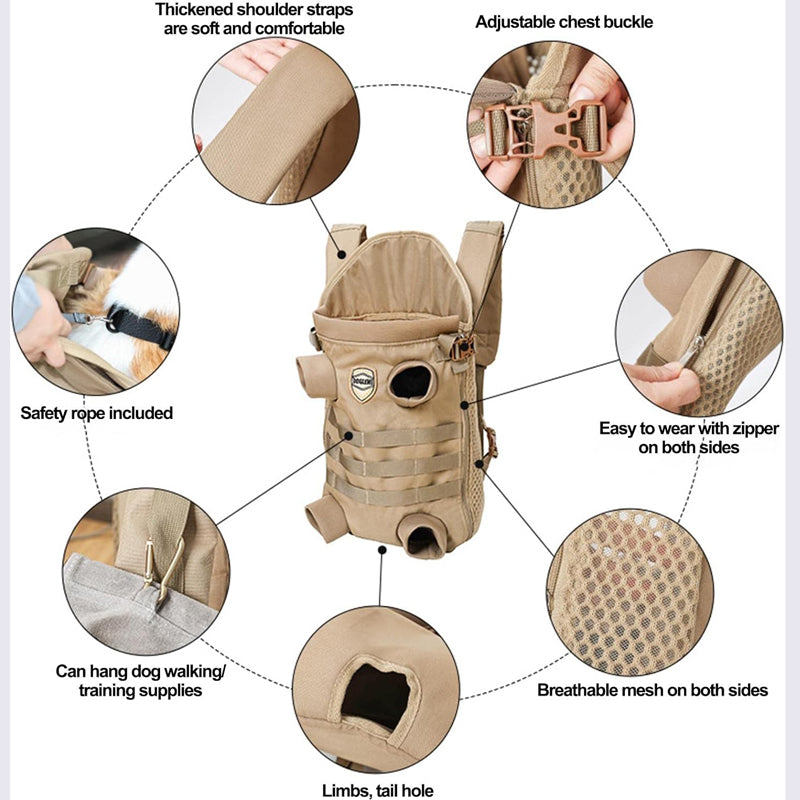 Thickened shoulder straps are soft and comfortable

Adjustable chest buckle

Safety rope included

Easy to wear with zipper on both sides

Can hang dog walking/ training supplies

Breathable mesh on both sides

Limbs, tail hole