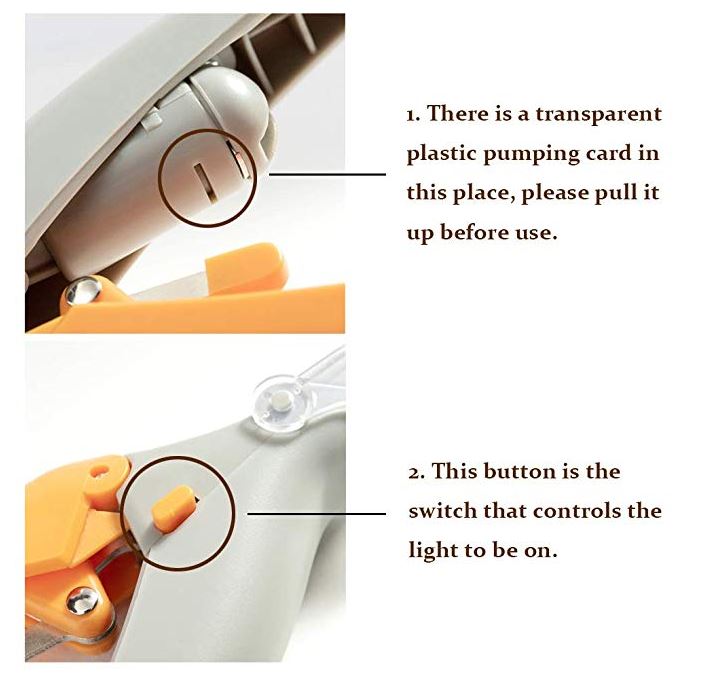 1. There is a transparent plastic pumping card in this place, please pull it up before use.

2. This button is the switch that controls the light to be on.