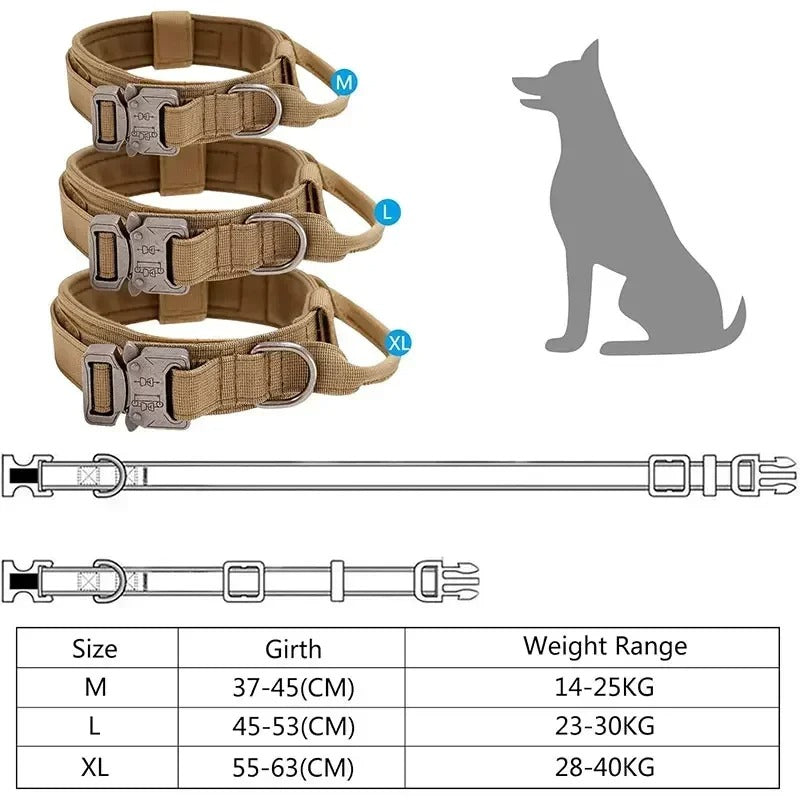 M

L

XL

| Size | Girth | Weight Range |
|---|---|---|
| M | 37-45(CM) | 14-25KG |
| L | 45-53(CM) | 23-30KG |
| XL | 55-63(CM) | 28-40KG |