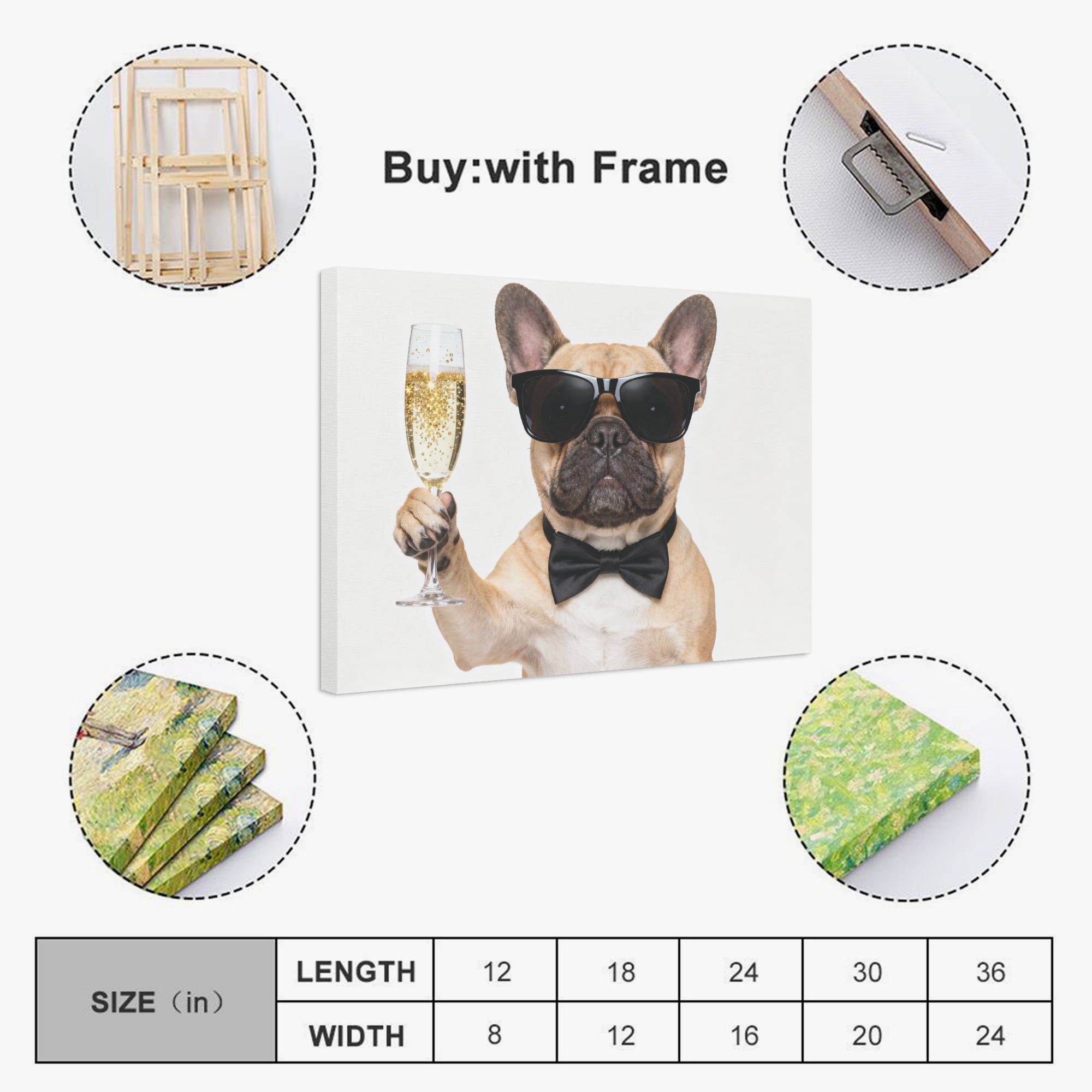 Buy:with Frame

| SIZE（in） | LENGTH | 12 | 18 | 24 | 30 | 36 |
|---|---|---|---|---|---|---|
| | WIDTH | 8 | 12 | 16 | 20 | 24 |