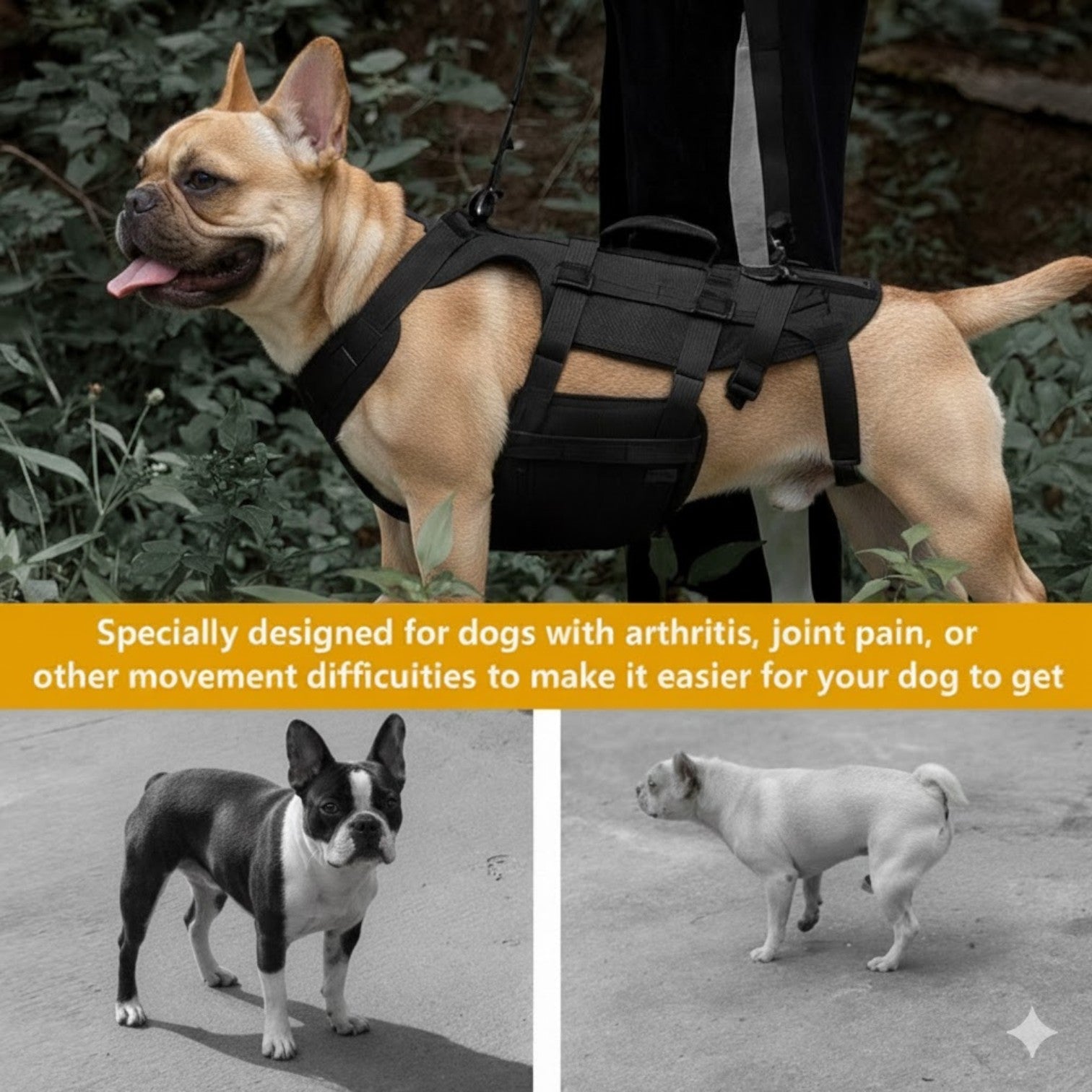 Specially designed for dogs with arthritis, joint pain, or other movement difficuities to make it easier for your dog to get