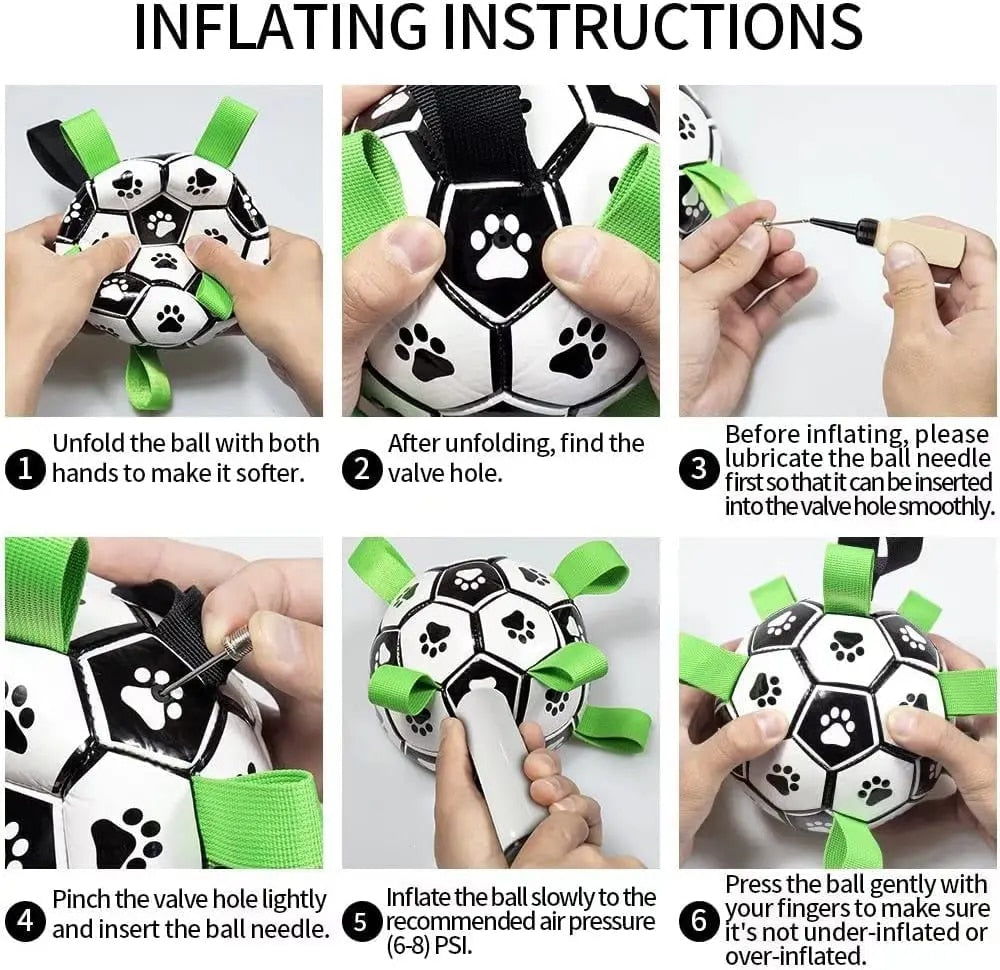 INFLATING INSTRUCTIONS

1 Unfold the ball with both hands to make it softer.

2 After unfolding, find the valve hole.

3 Before inflating, please lubricate the ball needle first so that it can be inserted into the valve hole smoothly.

4 Pinch the valve hole lightly and insert the ball needle.

5 Inflate the ball slowly to the recommended air pressure (6-8) PSI.

6 Press the ball gently with your fingers to make sure it's not under-inflated or over-inflated.