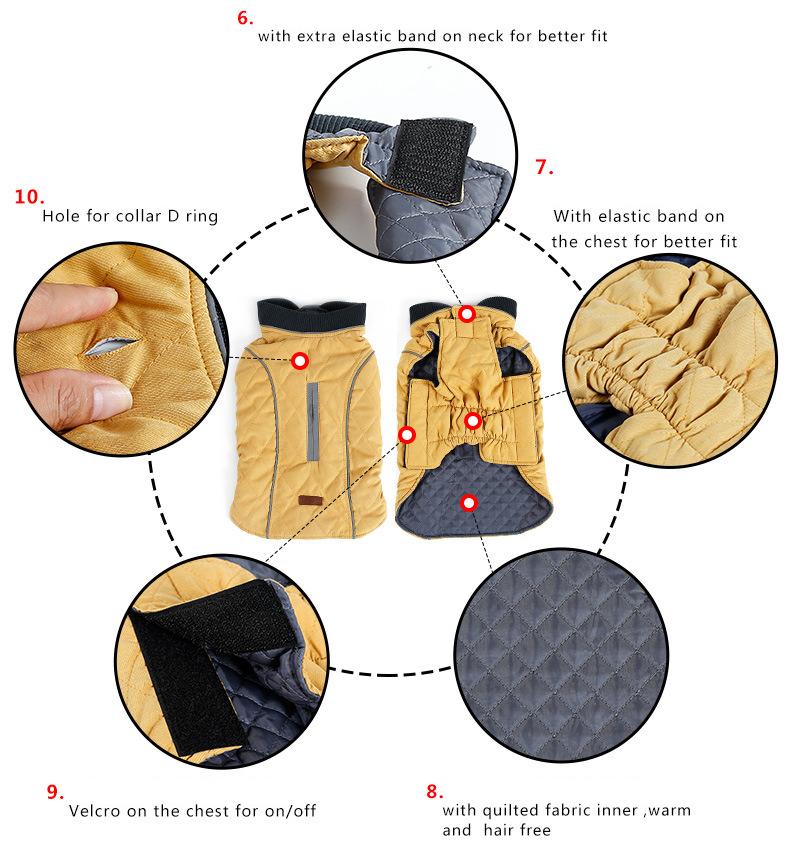 6.
with extra elastic band on neck for better fit

7.
With elastic band on the chest for better fit

10.
Hole for collar D ring

9.
Velcro on the chest for on/off

8.
with quilted fabric inner ,warm and hair free