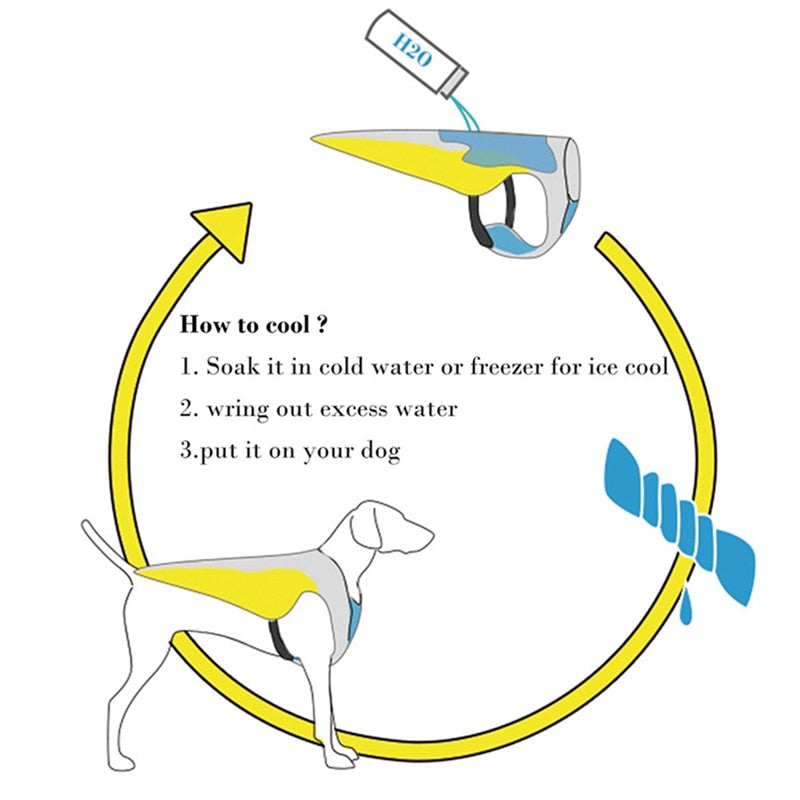 H2O

How to cool ?

1. Soak it in cold water or freezer for ice cool

2. wring out excess water

3.put it on your dog