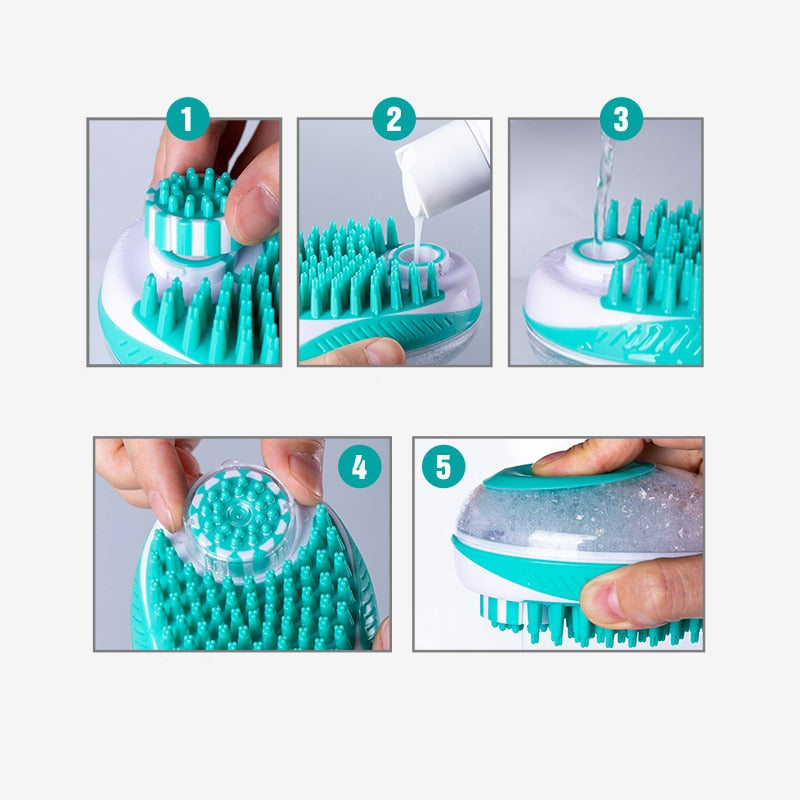 1
2
3
4
5