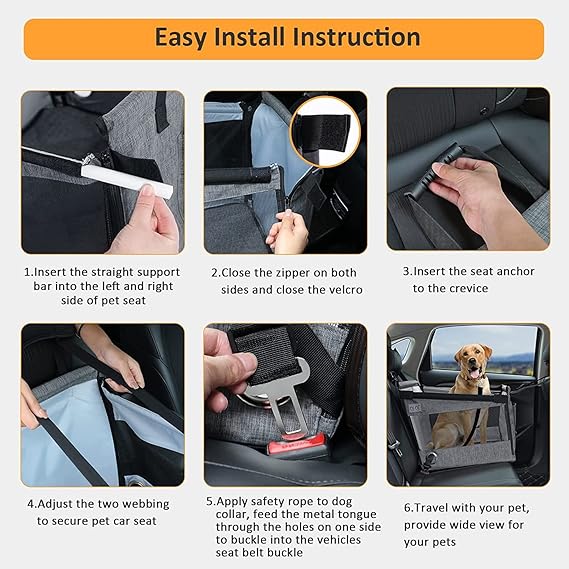 Easy Install Instruction

1.Insert the straight support bar into the left and right side of pet seat

2.Close the zipper on both sides and close the velcro

3.Insert the seat anchor to the crevice

4.Adjust the two webbing to secure pet car seat

5.Apply safety rope to dog collar, feed the metal tongue through the holes on one side to buckle into the vehicles seat belt buckle

6.Travel with your pet, provide wide view for your pets