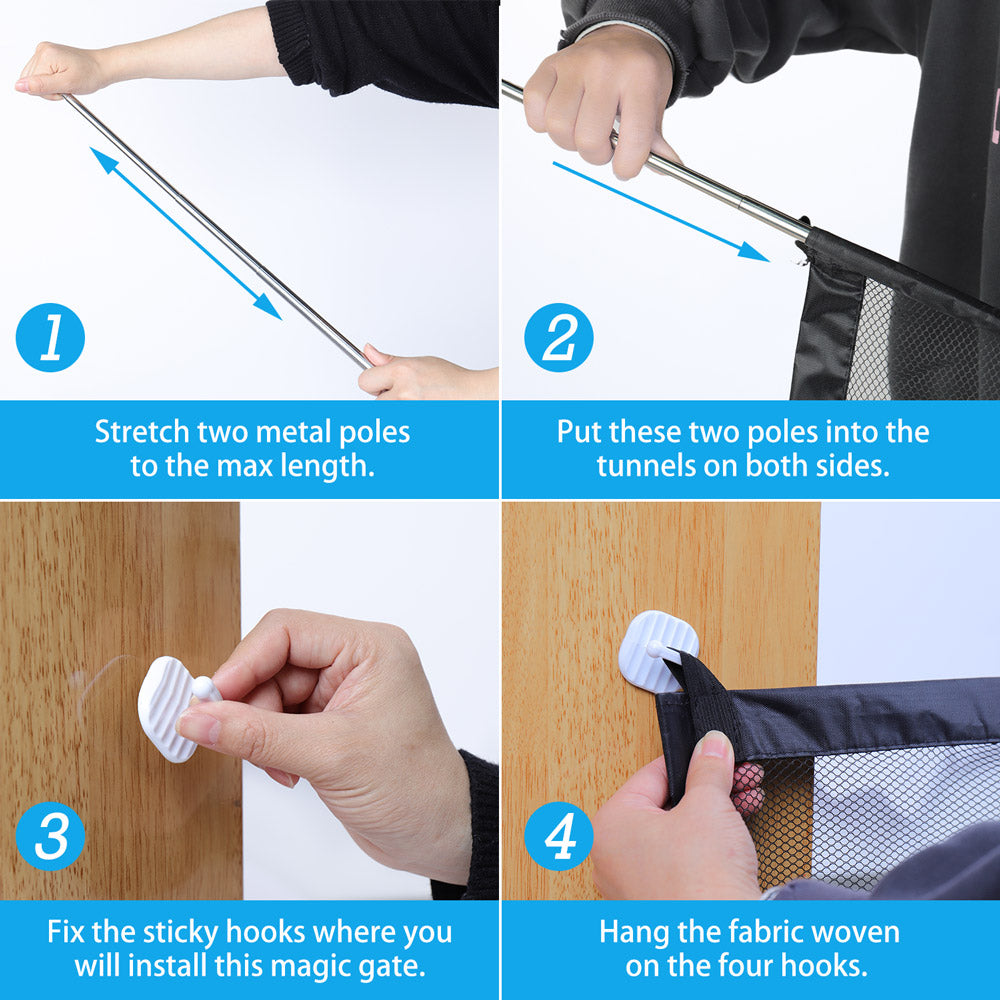 1

Stretch two metal poles to the max length.

2

Put these two poles into the tunnels on both sides.

3

Fix the sticky hooks where you will install this magic gate.

4

Hang the fabric woven on the four hooks.