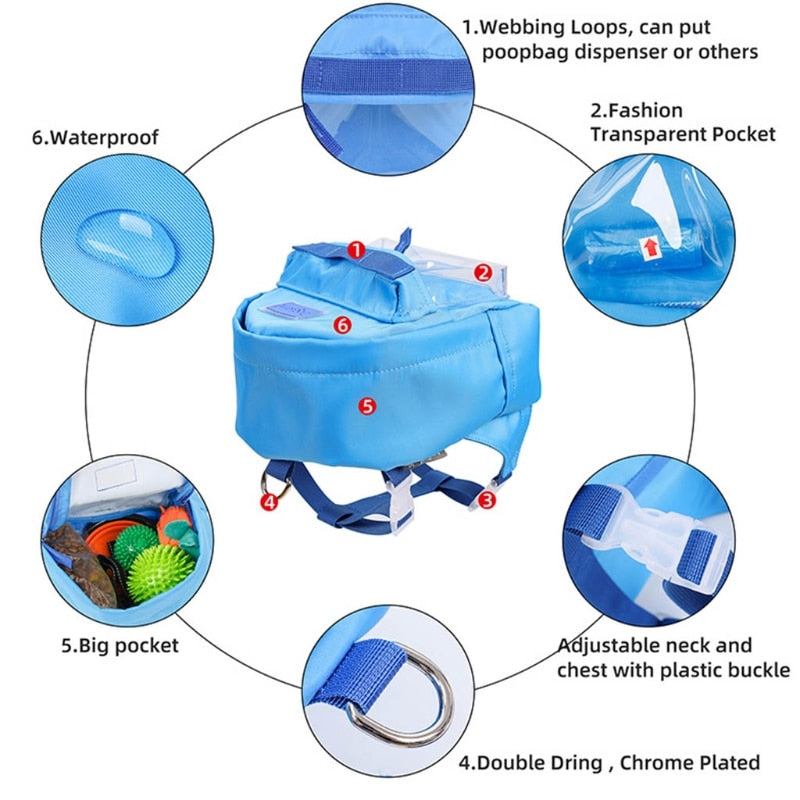 1.Webbing Loops, can put poopbag dispenser or others

2.Fashion Transparent Pocket

6.Waterproof

1

2

6

5

4

3

5.Big pocket

Adjustable neck and chest with plastic buckle

4.Double Dring , Chrome Plated