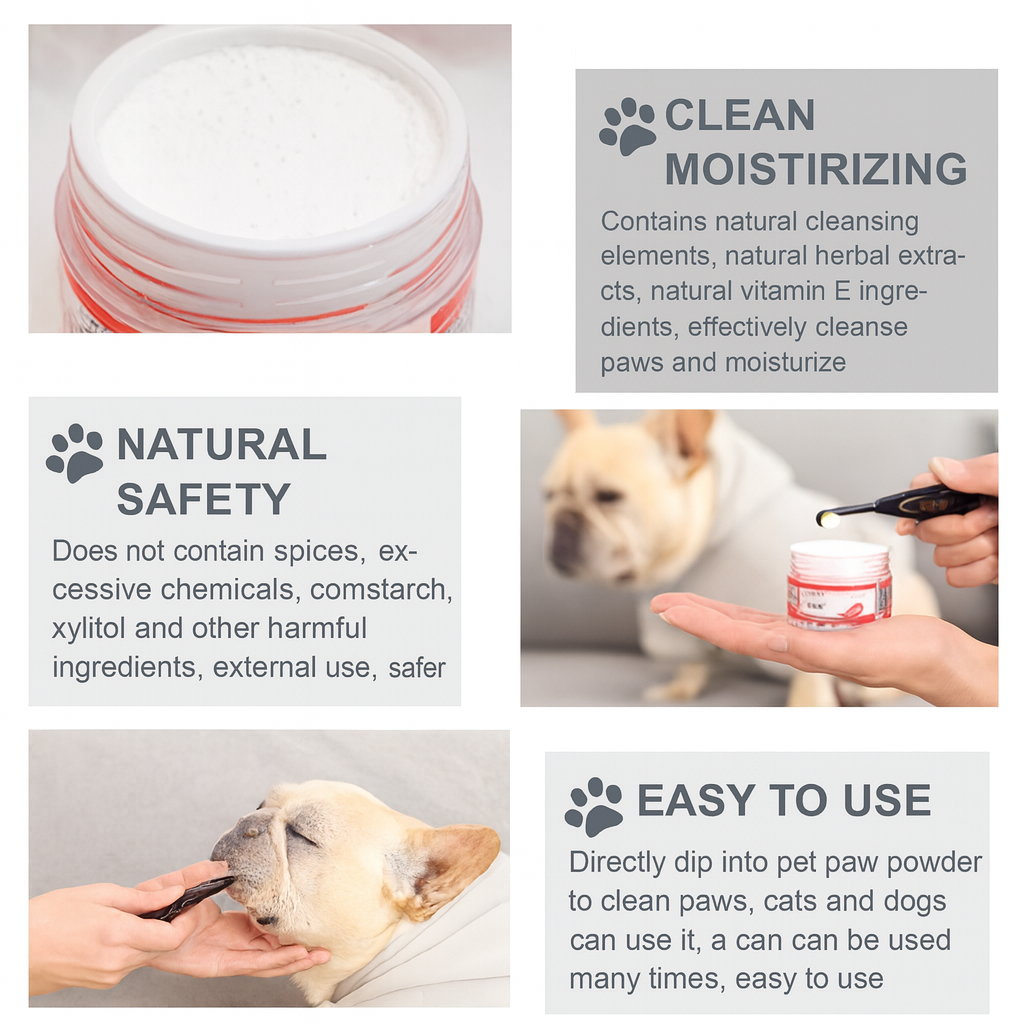 CLEAN MOISTIRIZING

Contains natural cleansing elements, natural herbal extracts, natural vitamin E ingredients, effectively cleanse paws and moisturize

NATURAL SAFETY

Does not contain spices, excessive chemicals, comstarch, xylitol and other harmful ingredients, external use, safer

EASY TO USE

Directly dip into pet paw powder to clean paws, cats and dogs can use it, a can can be used many times, easy to use