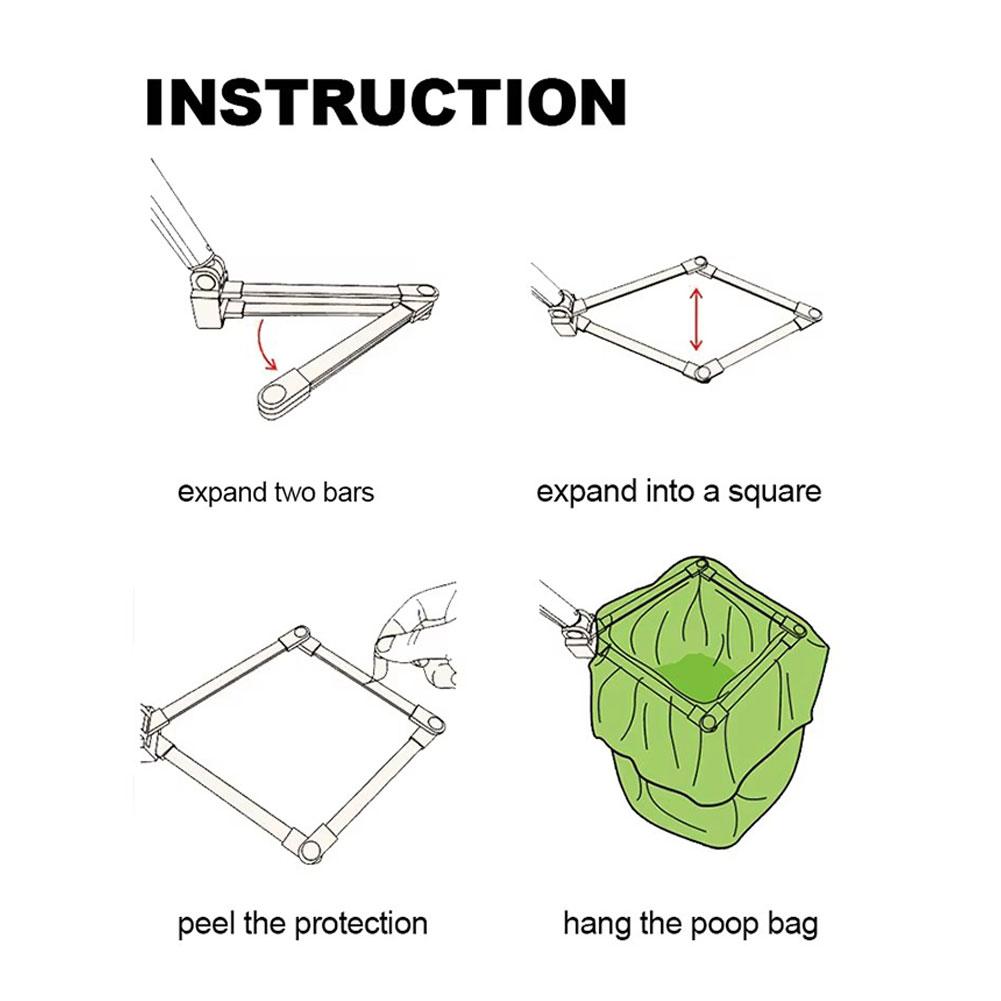 INSTRUCTION

expand two bars

expand into a square

peel the protection

hang the poop bag