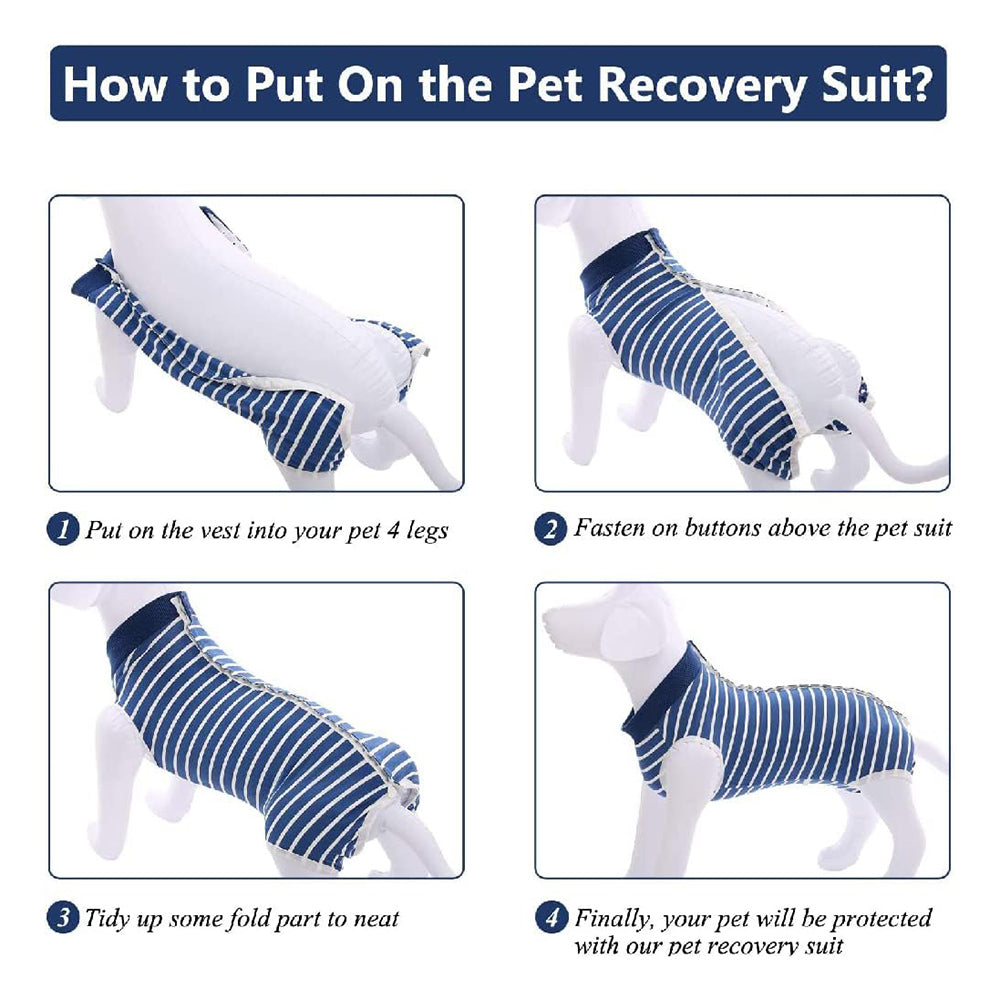 How to Put On the Pet Recovery Suit?

1 Put on the vest into your pet 4 legs

2 Fasten on buttons above the pet suit

3 Tidy up some fold part to neat

4 Finally, your pet will be protected with our pet recovery suit