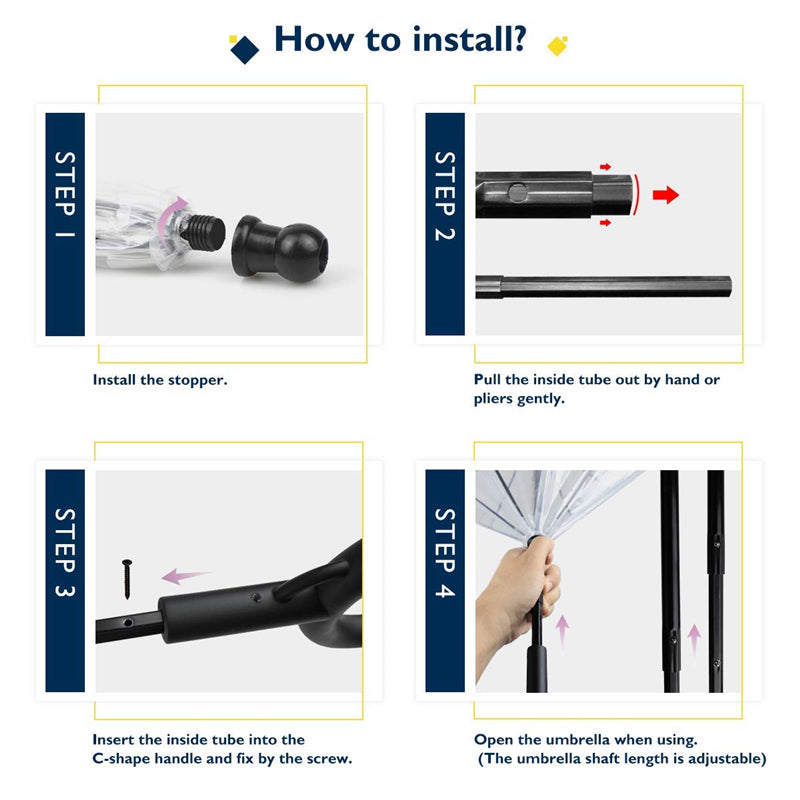 How to install?

STEP 1

Install the stopper.

STEP 2

Pull the inside tube out by hand or pliers gently.

STEP 3

Insert the inside tube into the C-shape handle and fix by the screw.

STEP 4

Open the umbrella when using.
(The umbrella shaft length is adjustable)