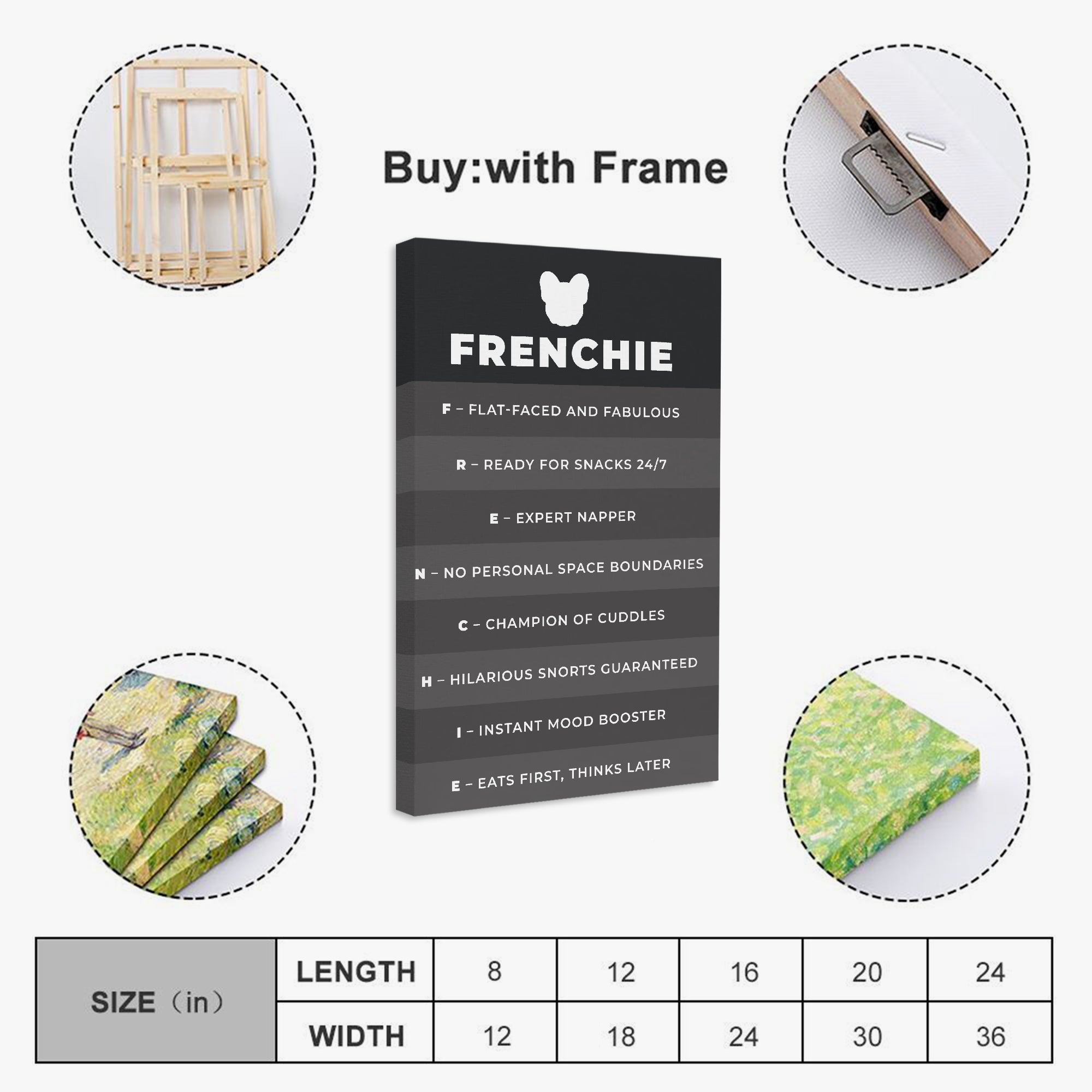 Buy:with Frame

FRENCHIE

F – FLAT-FACED AND FABULOUS

R – READY FOR SNACKS 24/7

E – EXPERT NAPPER

N – NO PERSONAL SPACE BOUNDARIES

C – CHAMPION OF CUDDLES

H – HILARIOUS SNORTS GUARANTEED

I – INSTANT MOOD BOOSTER

E – EATS FIRST, THINKS LATER

| SIZE（in） | LENGTH | 8 | 12 | 16 | 20 | 24 |
|---|---|---|---|---|---|---|
| | WIDTH | 12 | 18 | 24 | 30 | 36 |