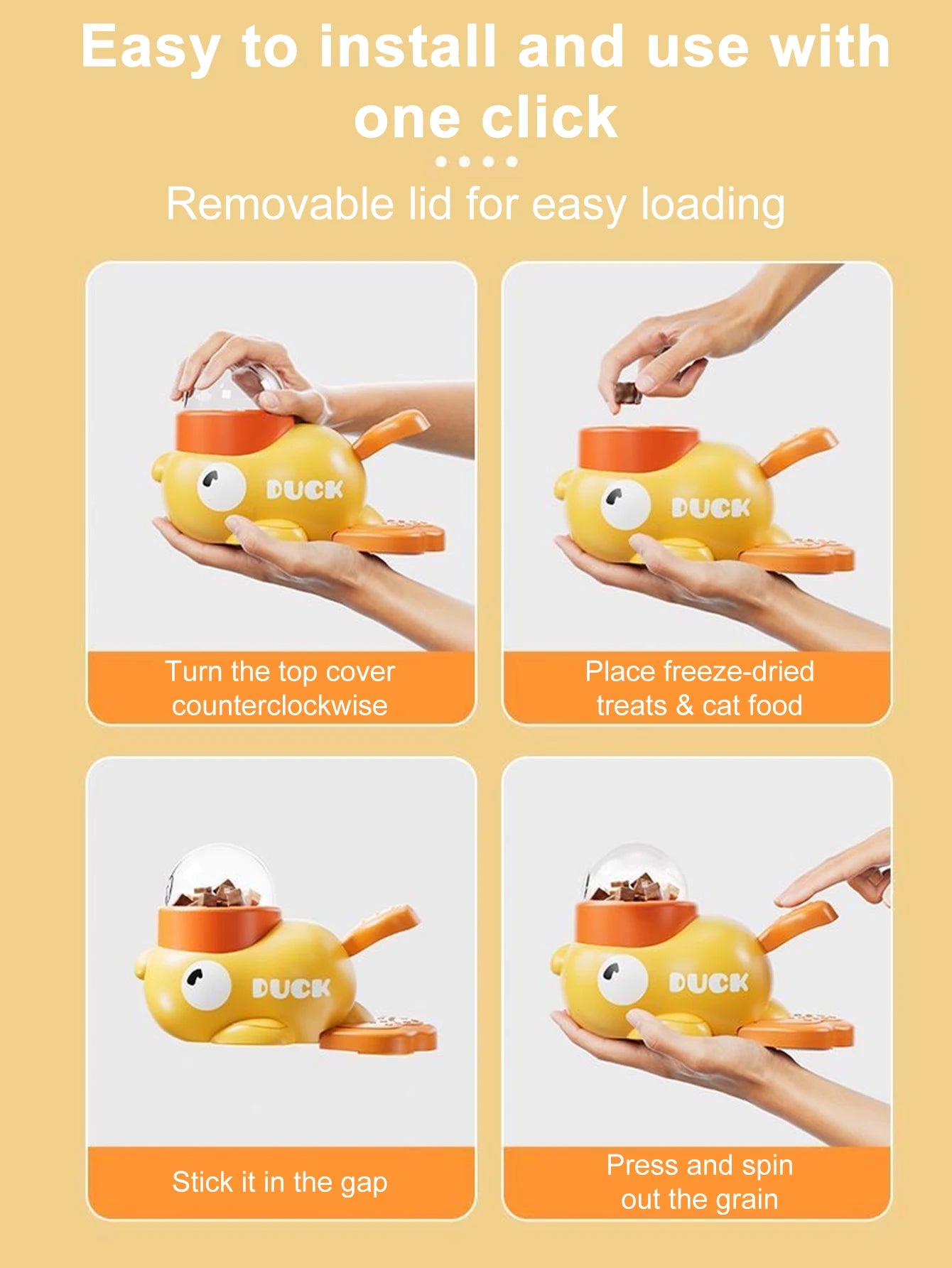 Easy to install and use with one click

Removable lid for easy loading

DUCK

Turn the top cover counterclockwise

DUCK

Place freeze-dried treats & cat food

DUCK

Stick it in the gap

DUCK

Press and spin out the grain